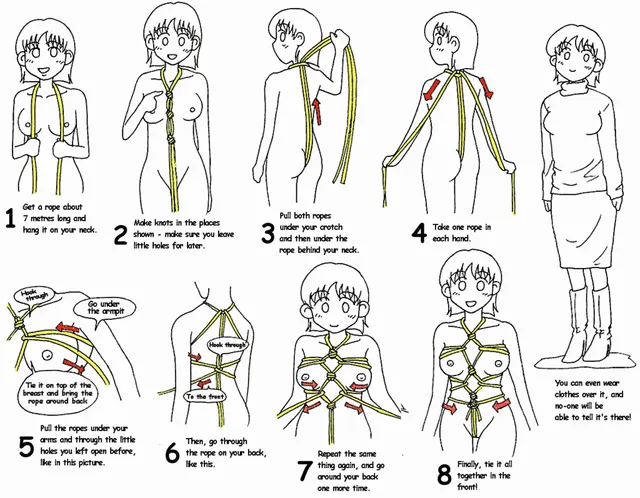 1 Get a rope about 7 metres long and hang it on your neck.

2 Make knots in the places shown - make sure you leave little holes for later.

3 Pull both ropes under your crotch and then under the rope behind your neck.

4 Take one rope in each hand.

Hook through

Go under the armpit

Tie it on top of the breast and bring the rope around back

5 Pull the ropes under your arms and through the little holes you left open before, like in this picture.

Hook through

To the front

6 Then, go through the rope on your back, like this.

7 Repeat the same thing again, and go around your back one more time.

8 Finally, tie it all together in the front!

You can even wear clothes over it, and no-one will be able to tell it's there!