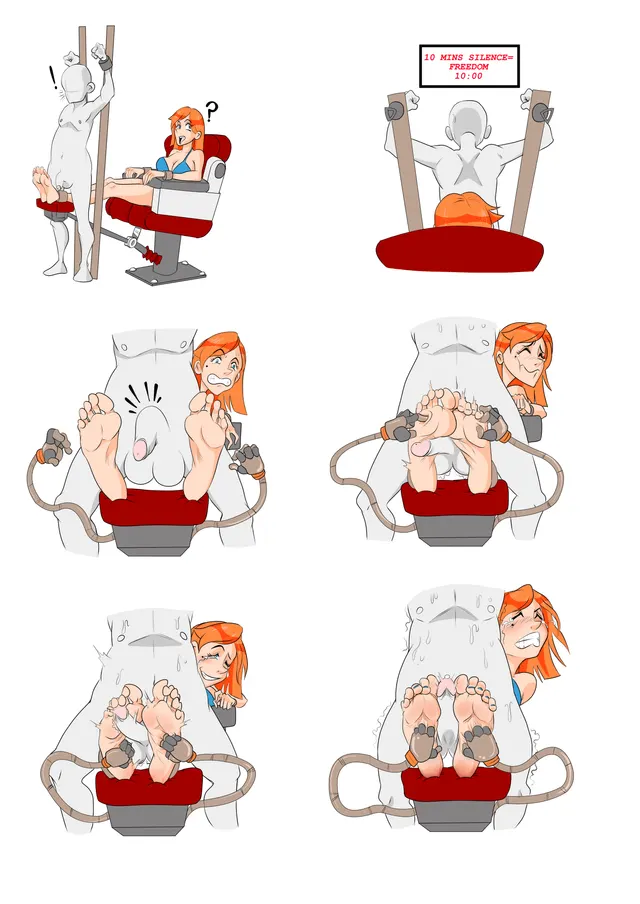 !

?

10 MINS SILENCE=
FREEDOM
10:00